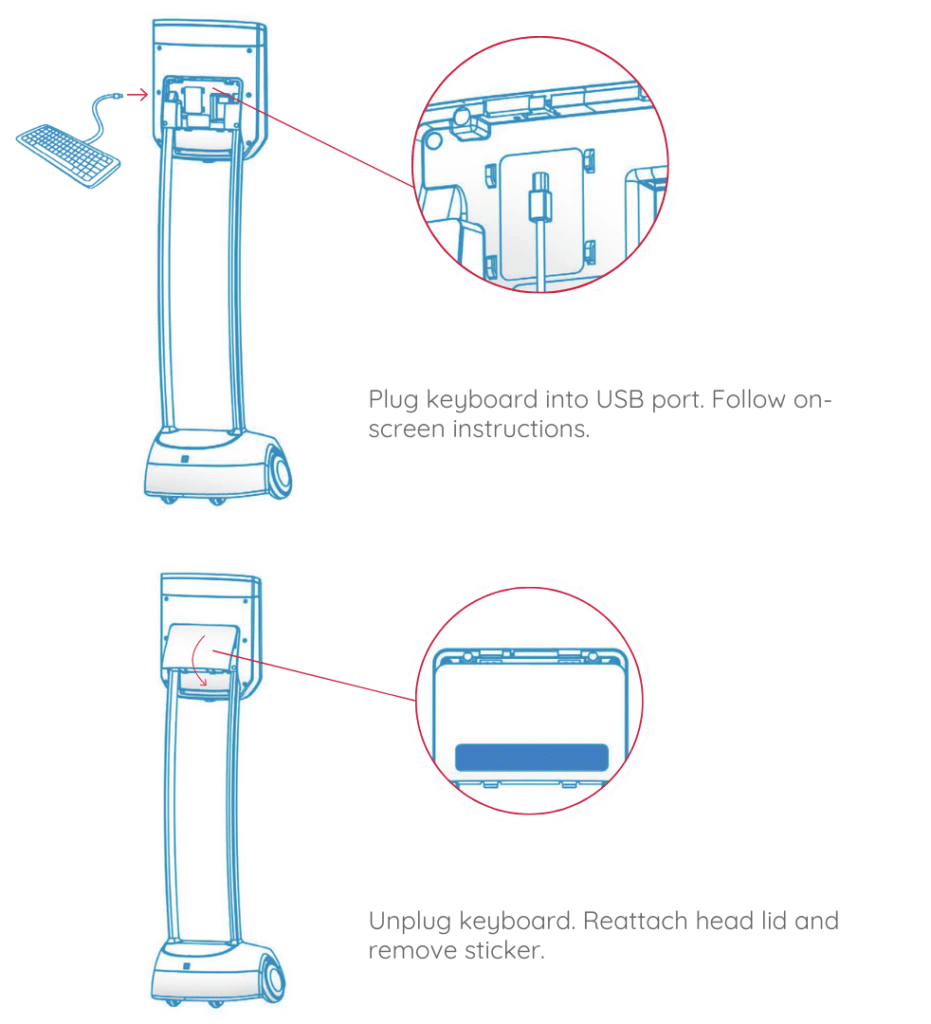 Plug keyboard into USB port. Follow on-screen instructions.

Unplug keyboard. Reattach head lid and remove sticker.