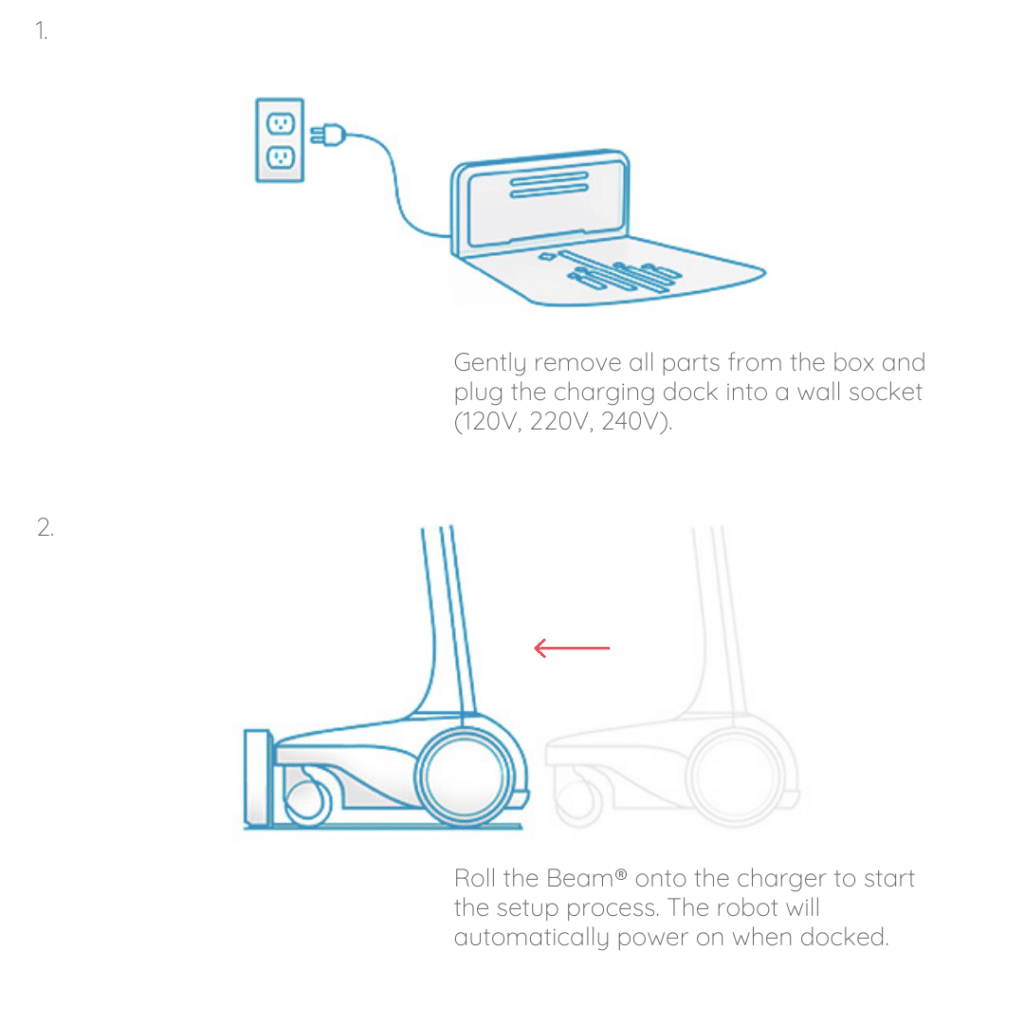 1.

Gently remove all parts from the box and plug the charging dock into a wall socket (120V, 220V, 240V).

2.

Roll the Beam® onto the charger to start the setup process. The robot will automatically power on when docked.